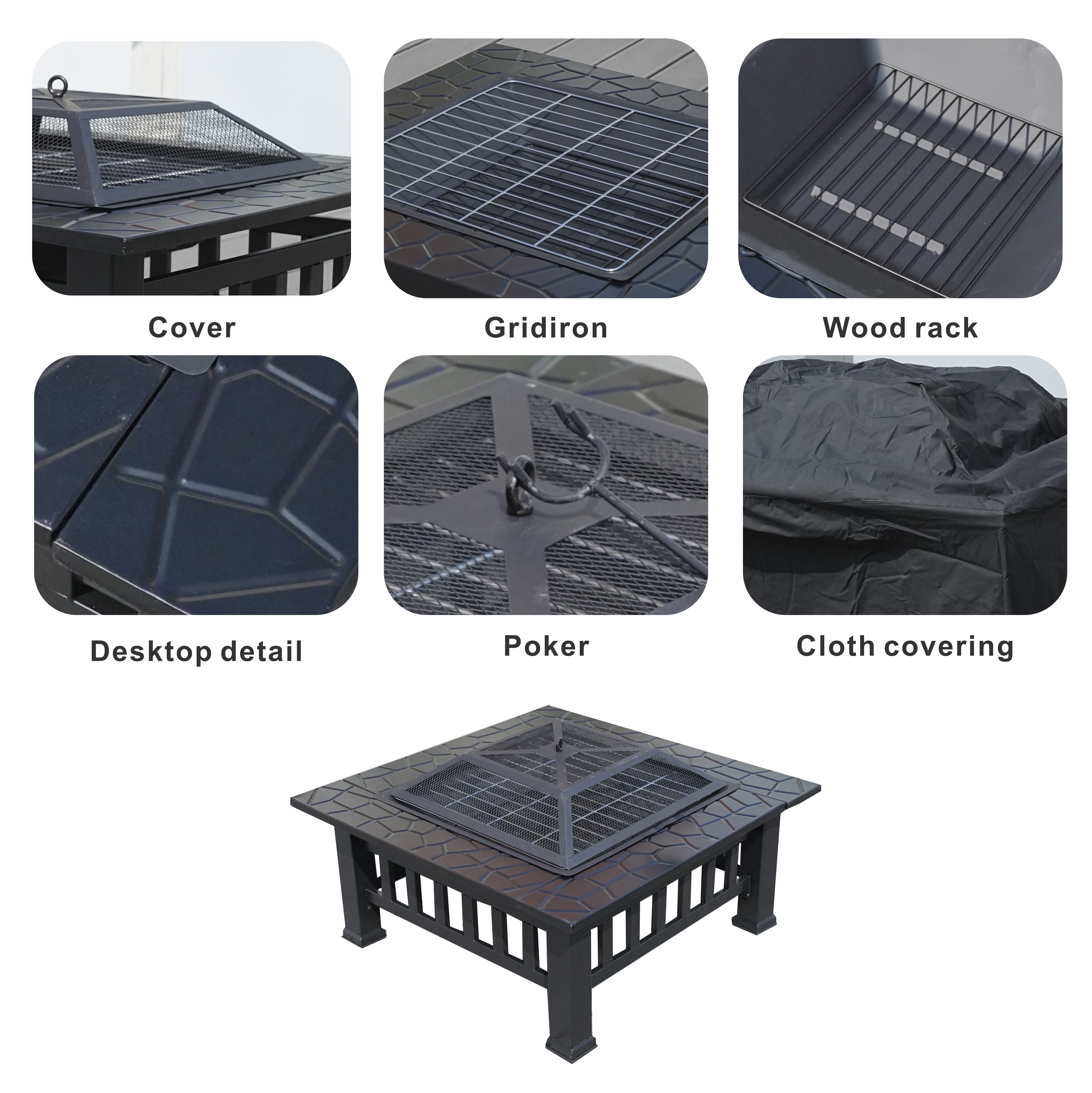 Cover

Gridiron

Wood rack

Desktop detail

Poker

Cloth covering