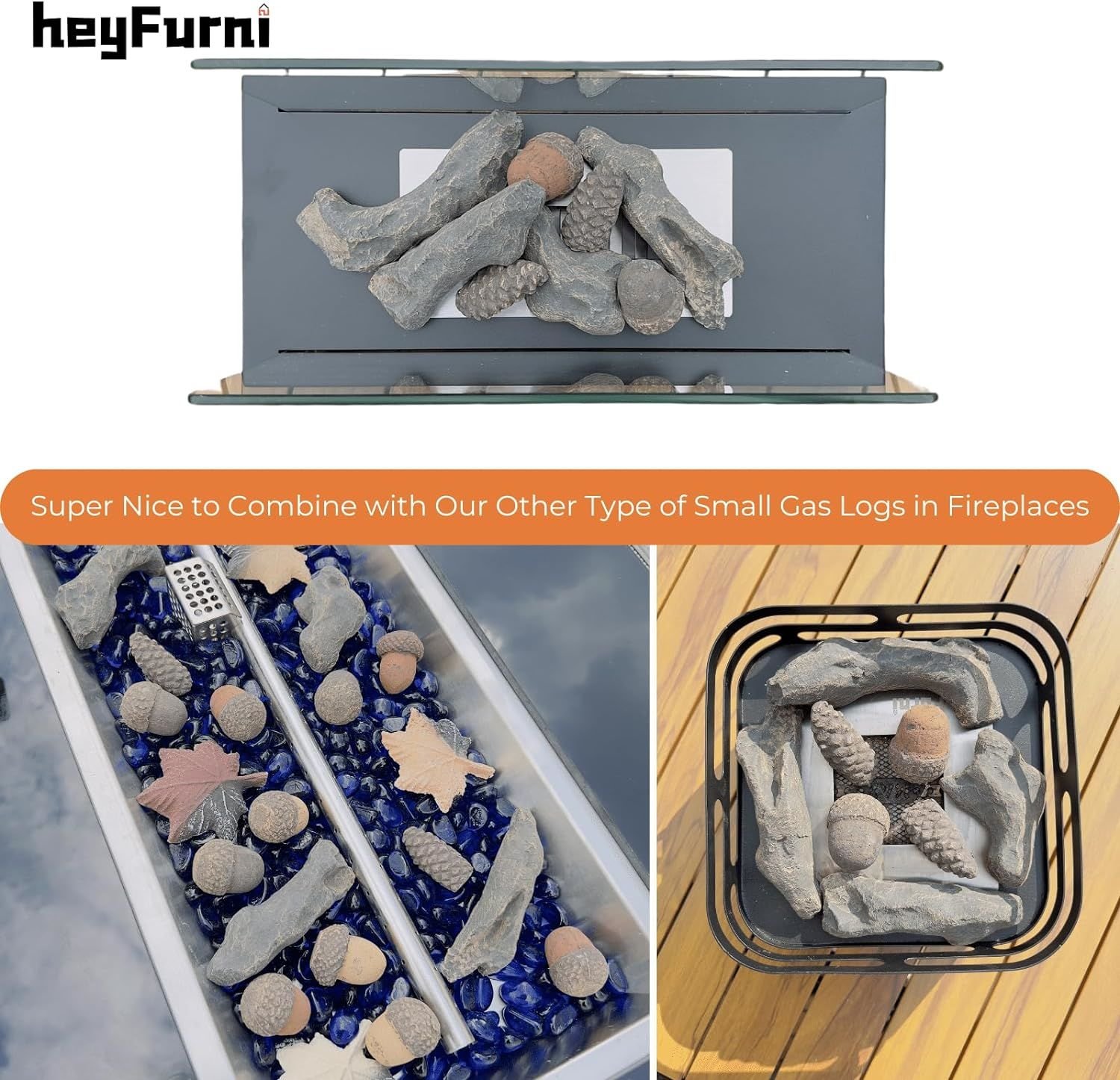 heyFurni

Super Nice to Combine with Our Other Type of Small Gas Logs in Fireplaces